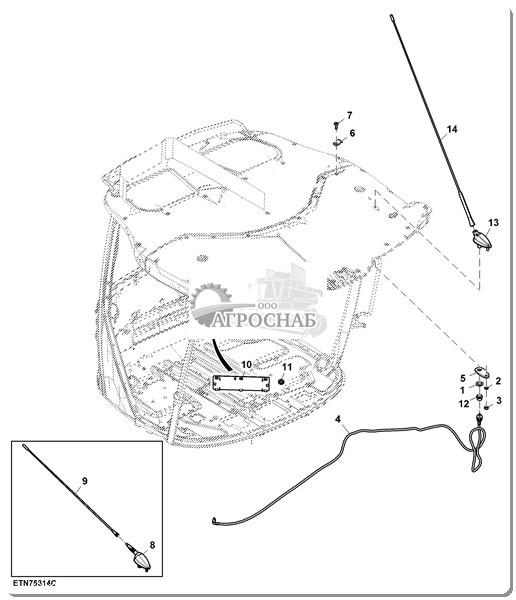 7
6
14
13
ООО
АГРОСНАБ
10
11
5
2
1
12
3
4
9
8
ETN75314C